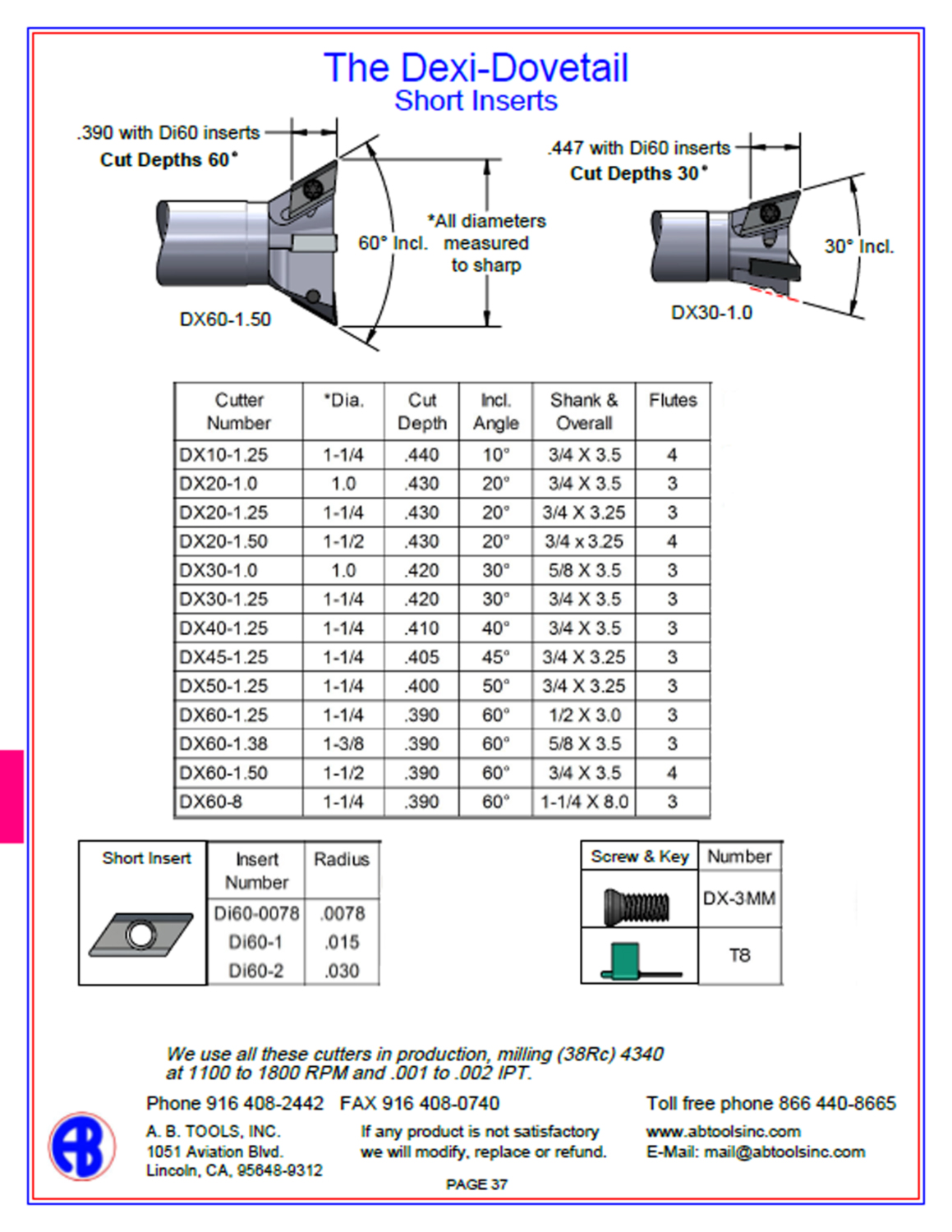 The Dexi-Dovetail
Short Inserts

.390 with Di60 inserts
Cut Depths 60°

60° Incl.

*All diameters measured to sharp

DX60-1.50

.447 with Di60 inserts
Cut Depths 30°

30° Incl.

DX30-1.0

| Cutter Number | *Dia. | Cut Depth | Incl. Angle | Shank & Overall | Flutes |
|---|---|---|---|---|---|
| DX10-1.25 | 1-1/4 | .440 | 10° | 3/4 X 3.5 | 4 |
| DX20-1.0 | 1.0 | .430 | 20° | 3/4 X 3.5 | 3 |
| DX20-1.25 | 1-1/4 | .430 | 20° | 3/4 X 3.25 | 3 |
| DX20-1.50 | 1-1/2 | .430 | 20° | 3/4 x 3.25 | 4 |
| DX30-1.0 | 1.0 | .420 | 30° | 5/8 X 3.5 | 3 |
| DX30-1.25 | 1-1/4 | .420 | 30° | 3/4 X 3.5 | 3 |
| DX40-1.25 | 1-1/4 | .410 | 40° | 3/4 X 3.5 | 3 |
| DX45-1.25 | 1-1/4 | .405 | 45° | 3/4 X 3.25 | 3 |
| DX50-1.25 | 1-1/4 | .400 | 50° | 3/4 X 3.25 | 3 |
| DX60-1.25 | 1-1/4 | .390 | 60° | 1/2 X 3.0 | 3 |
| DX60-1.38 | 1-3/8 | .390 | 60° | 5/8 X 3.5 | 3 |
| DX60-1.50 | 1-1/2 | .390 | 60° | 3/4 X 3.5 | 4 |
| DX60-8 | 1-1/4 | .390 | 60° | 1-1/4 X 8.0 | 3 |

| Short Insert | Insert Number | Radius |
|---|---|---|
| | Di60-0078 | .0078 |
| | Di60-1 | .015 |
| | Di60-2 | .030 |

| Screw & Key | Number |
|---|---|
| | DX-3MM |
| | T8 |

We use all these cutters in production, milling (38Rc) 4340 at 1100 to 1800 RPM and .001 to .002 IPT.

Phone 916 408-2442 FAX 916 408-0740

Toll free phone 866 440-8665

A. B. TOOLS, INC.
1051 Aviation Blvd.
Lincoln, CA, 95648-9312

If any product is not satisfactory we will modify, replace or refund.

www.abtoolsinc.com
E-Mail: mail@abtoolsinc.com

PAGE 37